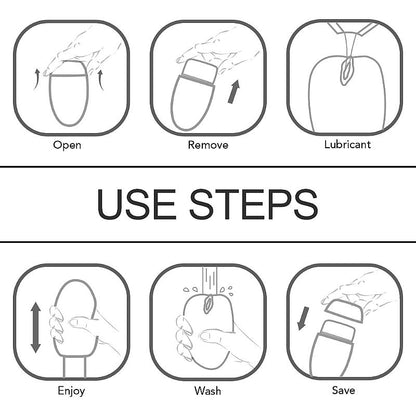 Open

Remove

Lubricant

USE STEPS

Enjoy

Wash

Save