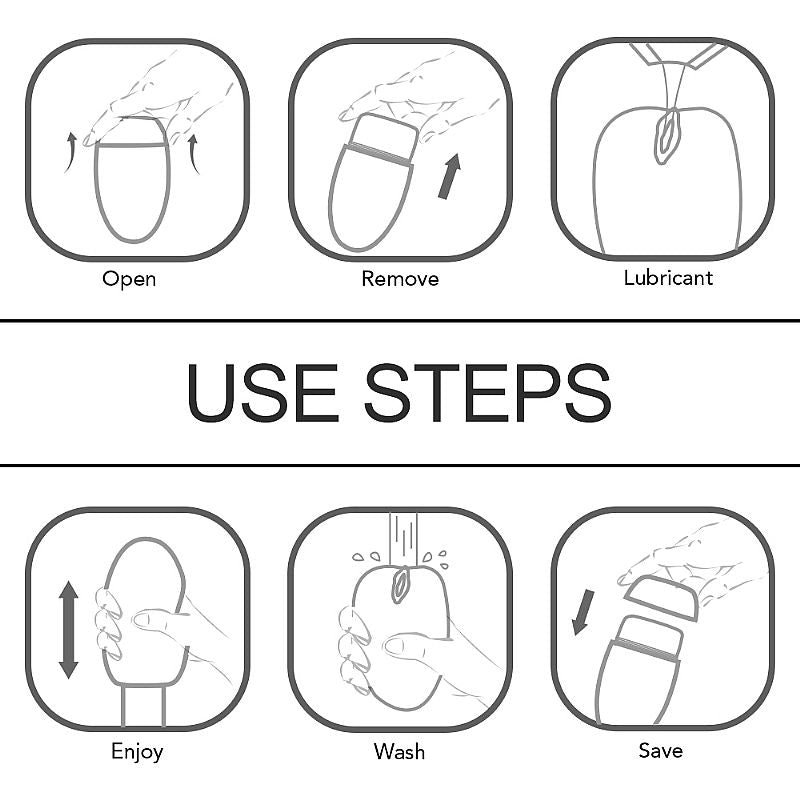 Open

Remove

Lubricant

USE STEPS

Enjoy

Wash

Save